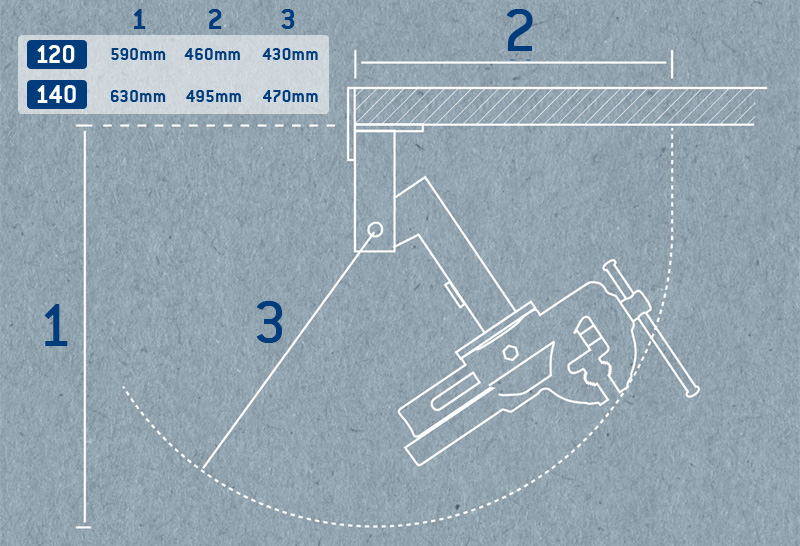 |  | 1 | 2 | 3 |
|---|---|---|---|
| 120 | 590mm | 460mm | 430mm |
| 140 | 630mm | 495mm | 470mm |

2

1

3