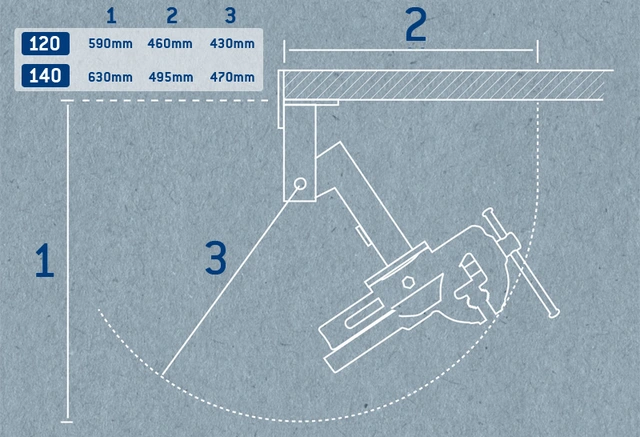 |  | 1 | 2 | 3 |
|---|---|---|---|
| 120 | 590mm | 460mm | 430mm |
| 140 | 630mm | 495mm | 470mm |

2

1

3